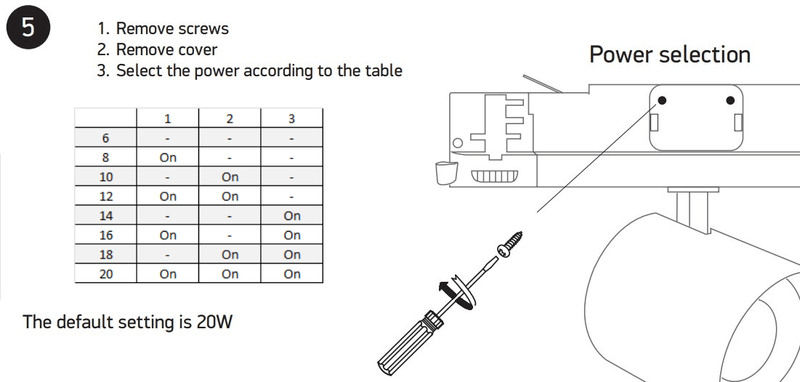 5

1. Remove screws
2. Remove cover
3. Select the power according to the table

Power selection

| | 1 | 2 | 3 |
|---|---|---|---|
| 6 | - | - | - |
| 8 | On | - | - |
| 10 | - | On | - |
| 12 | On | On | - |
| 14 | - | - | On |
| 16 | On | - | On |
| 18 | - | On | On |
| 20 | On | On | On |

The default setting is 20W