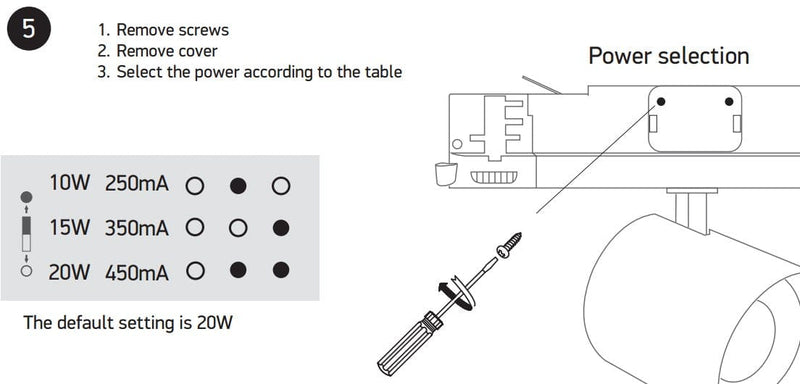 5

1. Remove screws
2. Remove cover
3. Select the power according to the table

Power selection

| 10W | 250mA | ○ | ● | ○ |
|---|---|---|---|---|
| 15W | 350mA | ○ | ○ | ● |
| 20W | 450mA | ○ | ● | ● |

The default setting is 20W